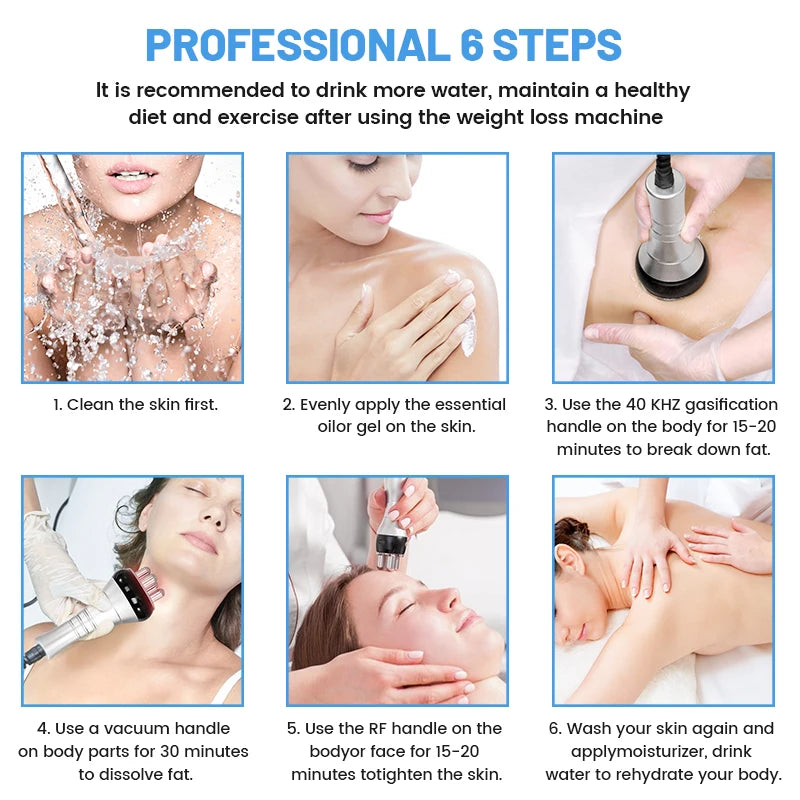 PROFESSIONAL 6 STEPS

It is recommended to drink more water, maintain a healthy diet and exercise after using the weight loss machine

1. Clean the skin first.

2. Evenly apply the essential oilor gel on the skin.

3. Use the 40 KHZ gasification handle on the body for 15-20 minutes to break down fat.

4. Use a vacuum handle on body parts for 30 minutes to dissolve fat.

5. Use the RF handle on the bodyor face for 15-20 minutes totighten the skin.

6. Wash your skin again and applymoisturizer, drink water to rehydrate your body.